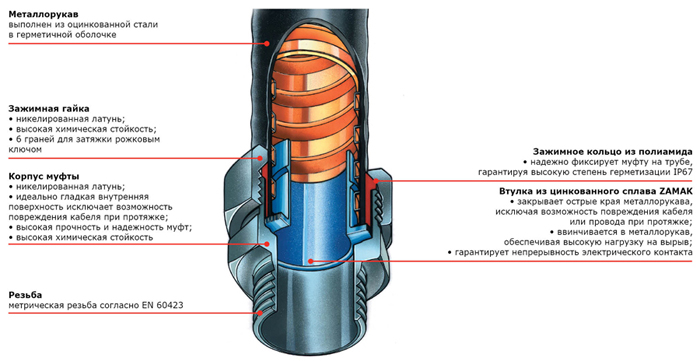 **Металлорукав**
выполнен из оцинкованной стали в герметичной оболочке

**Зажимная гайка**
• никелированная латунь;
• высокая химическая стойкость;
• 6 граней для затяжки рожковым ключом

**Корпус муфты**
• никелированная латунь;
• идеально гладкая внутренняя поверхность исключает возможность повреждения кабеля при протяжке;
• высокая прочность и надежность муфт;
• высокая химическая стойкость

**Резьба**
метрическая резьба согласно EN 60423

**Зажимное кольцо из полиамида**
• надежно фиксирует муфту на трубе, гарантируя высокую степень герметизации IP67

**Втулка из цинкованного сплава ZAMAK**
• закрывает острые края металлорукава, исключая возможность повреждения кабеля или провода при протяжке;
• ввинчивается в металлорукав, обеспечивая высокую нагрузку на вырыв;
• гарантирует непрерывность электрического контакта