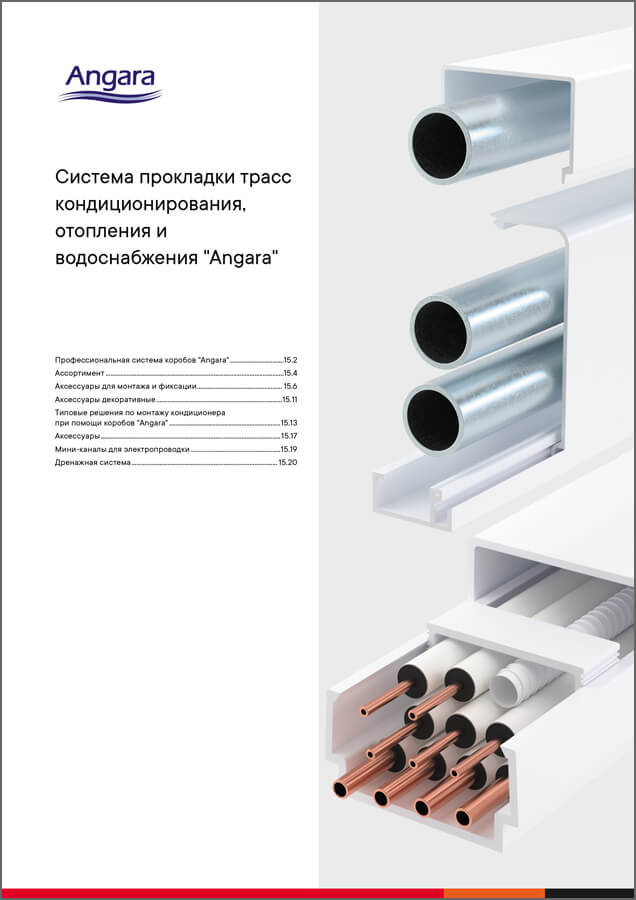 Angara

Система прокладки трасс кондиционирования, отопления и водоснабжения "Angara"

Профессиональная система коробов "Angara" 15.2
Ассортимент 15.4
Аксессуары для монтажа и фиксации 15.6
Аксессуары декоративные 15.11
Типовые решения по монтажу кондиционера при помощи коробов "Angara" 15.13
Аксессуары 15.17
Мини-каналы для электропроводки 15.19
Дренажная система 15.20