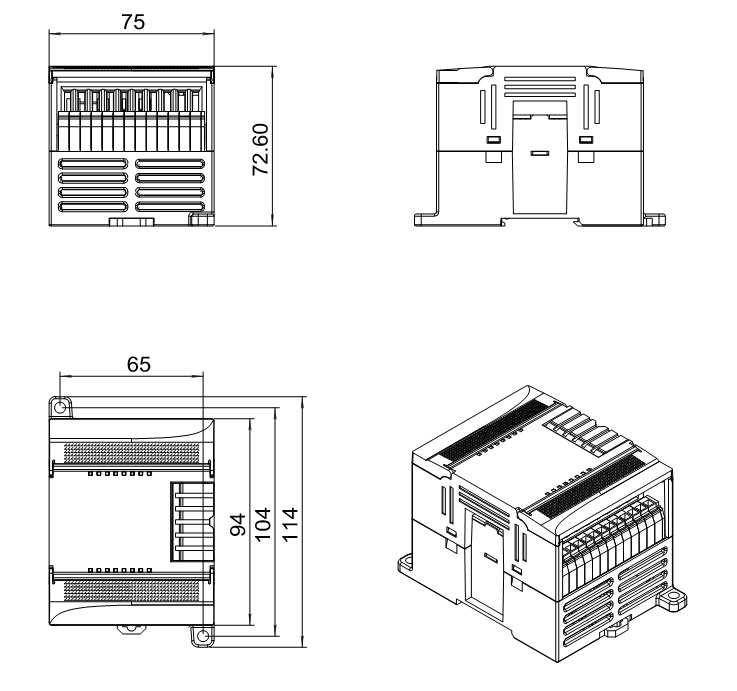 75

72.60

65

94

104

114