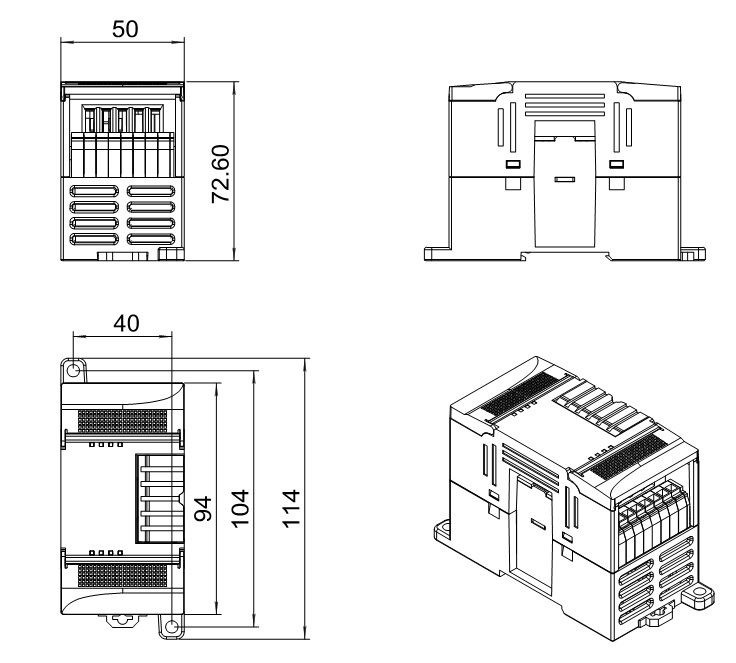 50
72.60
40
94
104
114