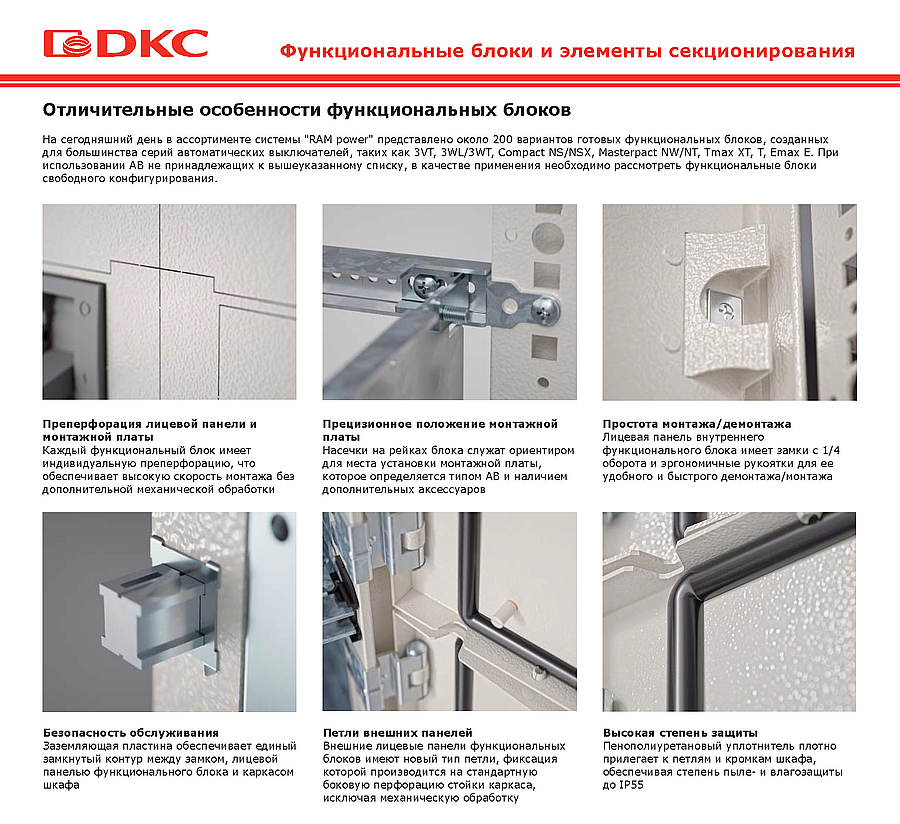 DKC

Функциональные блоки и элементы секционирования

Отличительные особенности функциональных блоков

На сегодняшний день в ассортименте системы "RAM power" представлено около 200 вариантов готовых функциональных блоков, созданных для большинства серий автоматических выключателей, таких как 3VT, 3WL/3WT, Compact NS/NSX, Masterpact NW/NT, Tmax XT, T, Emax E. При использовании АВ не принадлежащих к вышеуказанному списку, в качестве применения необходимо рассмотреть функциональные блоки свободного конфигурирования.

Преперфорация лицевой панели и монтажной платы
Каждый функциональный блок имеет индивидуальную преперфорацию, что обеспечивает высокую скорость монтажа без дополнительной механической обработки

Прецизионное положение монтажной платы
Насечки на рейках блока служат ориентиром для места установки монтажной платы, которое определяется типом АВ и наличием дополнительных аксессуаров

Простота монтажа/демонтажа
Лицевая панель внутреннего функционального блока имеет замки с 1/4 оборота и эргономичные рукоятки для ее удобного и быстрого демонтажа/монтажа

Безопасность обслуживания
Заземляющая пластина обеспечивает единый замкнутый контур между замком, лицевой панелью функционального блока и каркасом шкафа

Петли внешних панелей
Внешние лицевые панели функциональных блоков имеют новый тип петли, фиксация которой производится на стандартную боковую перфорацию стойки каркаса, исключая механическую обработку

Высокая степень защиты
Пенополиуретановый уплотнитель плотно прилегает к петлям и кромкам шкафа, обеспечивая степень пыле- и влагозащиты до IP55